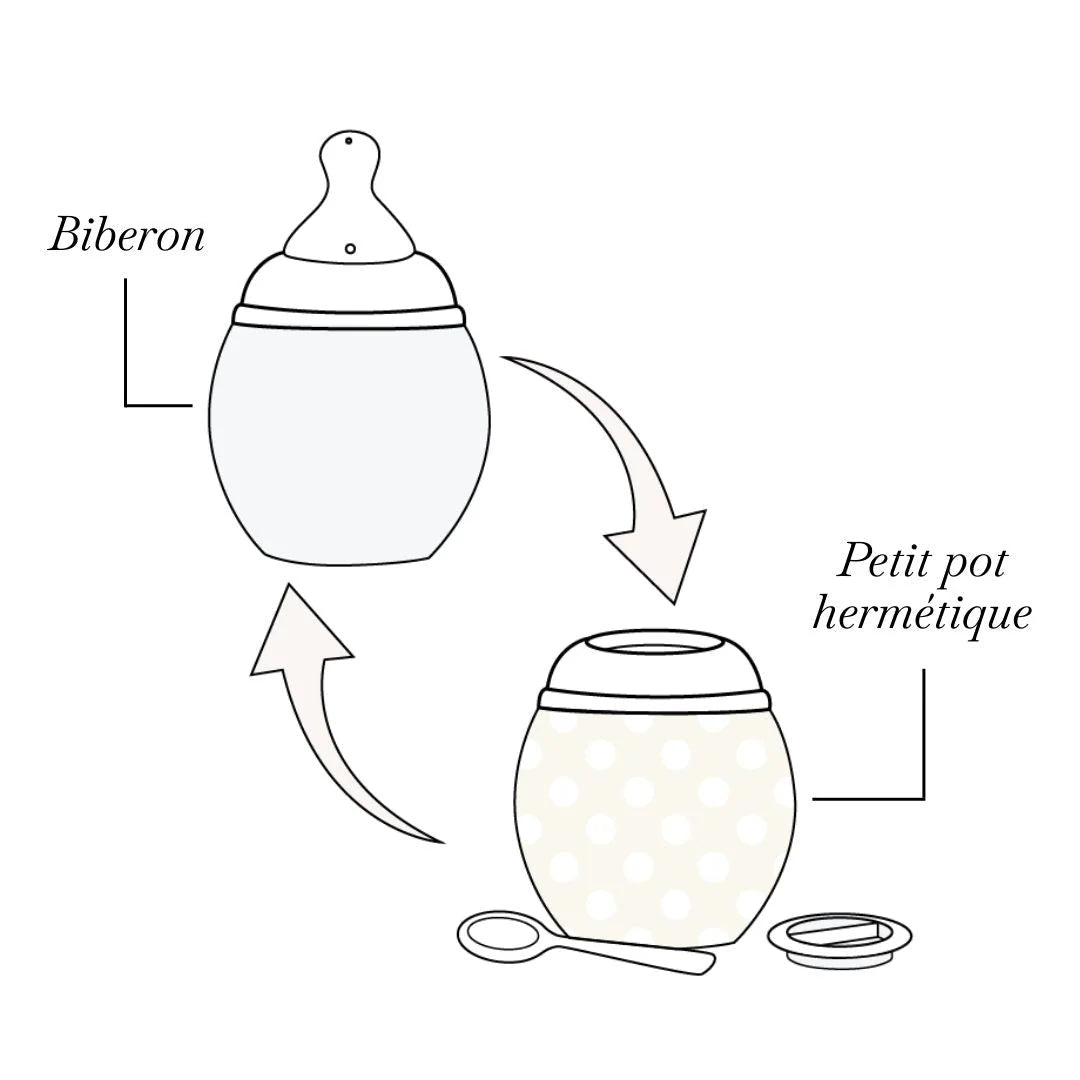 Biberon

Petit pot hermétique